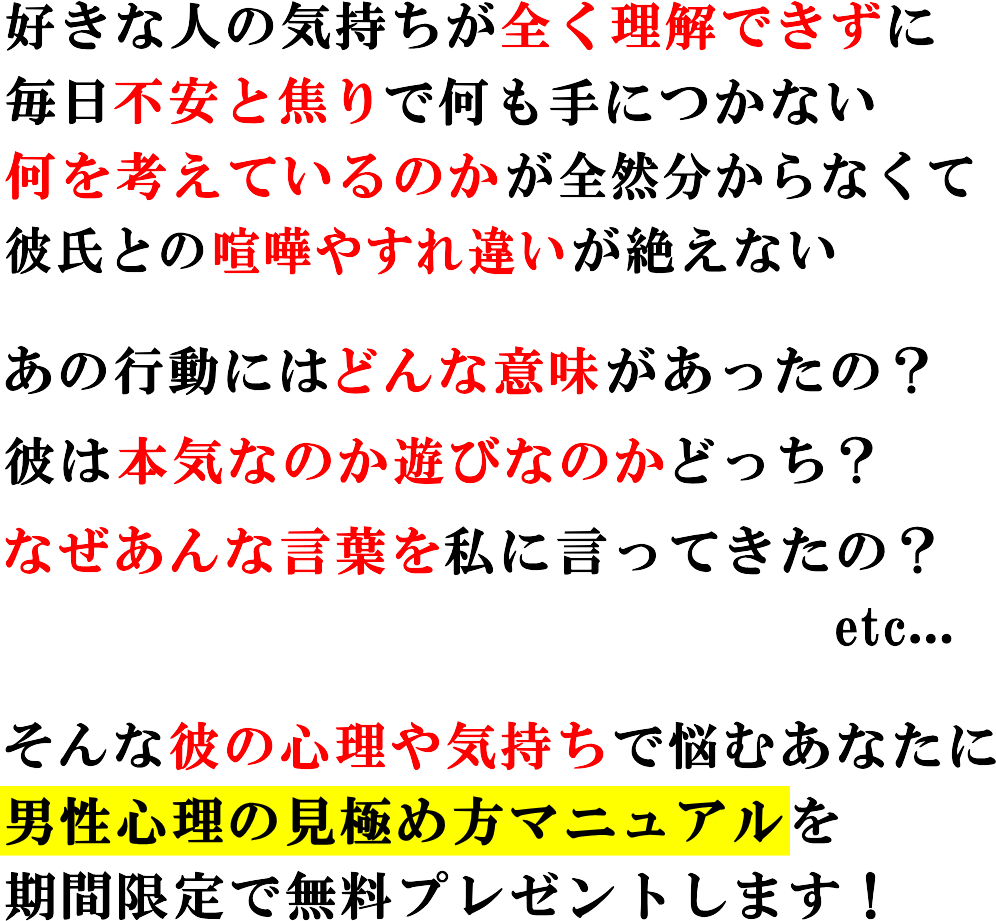 好きな人の気持ちが全く理解できずに
毎日不安と焦りで何も手につかない
何を考えているのかが全然分からなくて
彼氏との喧嘩やすれ違いが絶えない

あの行動にはどんな意味があったの？
彼は本気なのか遊びなのかどっち？
なぜあんな言葉を私に言ってきたの？
etc…

そんな彼の心理や気持ちで悩むあなたに
男性心理の見極め方マニュアルを
期間限定で無料プレゼントします！